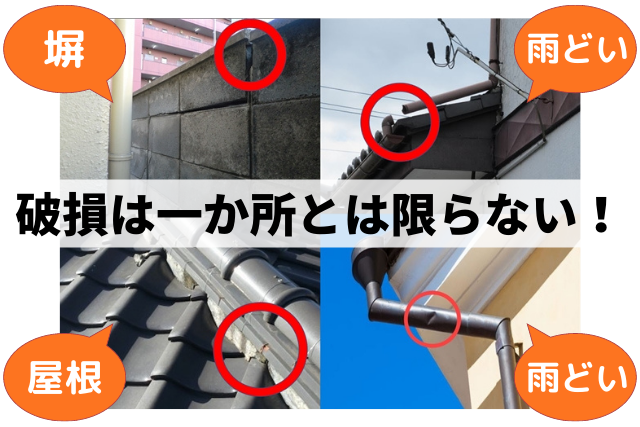 塀

雨どい

破損は一か所とは限らない！

屋根

雨どい