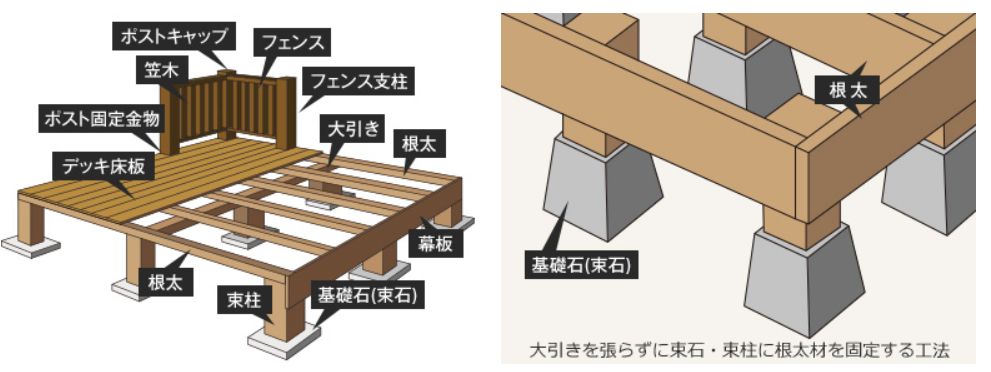 ポストキャップ
フェンス
笠木
フェンス支柱
ポスト固定金物
大引き
根太
デッキ床板
幕板
根太
束柱
基礎石(束石)

根太
基礎石(束石)
大引きを張らずに束石・束柱に根太材を固定する工法